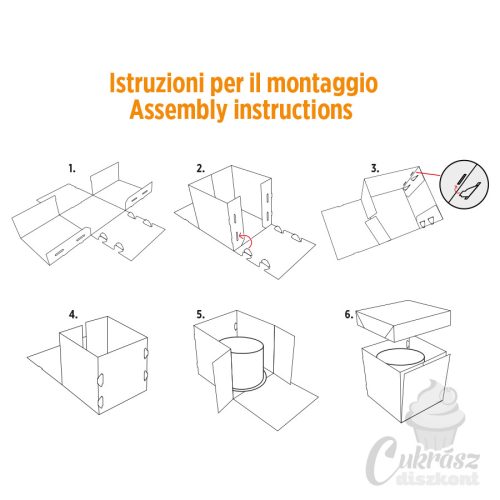 Istruzioni per il montaggio
Assembly instructions

1.

2.

3.

4.

5.

6.

Cukrász diszkont